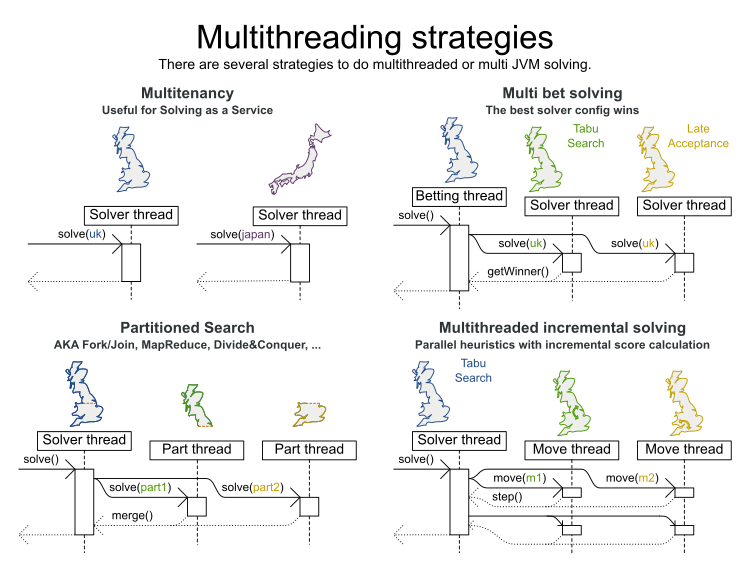 Multithreading strategies
There are several strategies to do multithreaded or multi JVM solving.

Multitenancy
Useful for Solving as a Service

Solver thread
solve(uk)

Solver thread
solve(japan)

Multi bet solving
The best solver config wins

Tabu Search
Late Acceptance

Betting thread
Solver thread
Solver thread
solve()
solve(uk)
solve(uk)
getWinner()

Partitioned Search
AKA Fork/Join, MapReduce, Divide&Conquer, ...

Solver thread
Part thread
Part thread
solve()
solve(part1)
solve(part2)
merge()

Multithreaded incremental solving
Parallel heuristics with incremental score calculation

Tabu Search
Solver thread
Move thread
Move thread
solve()
move(m1)
move(m2)
step()